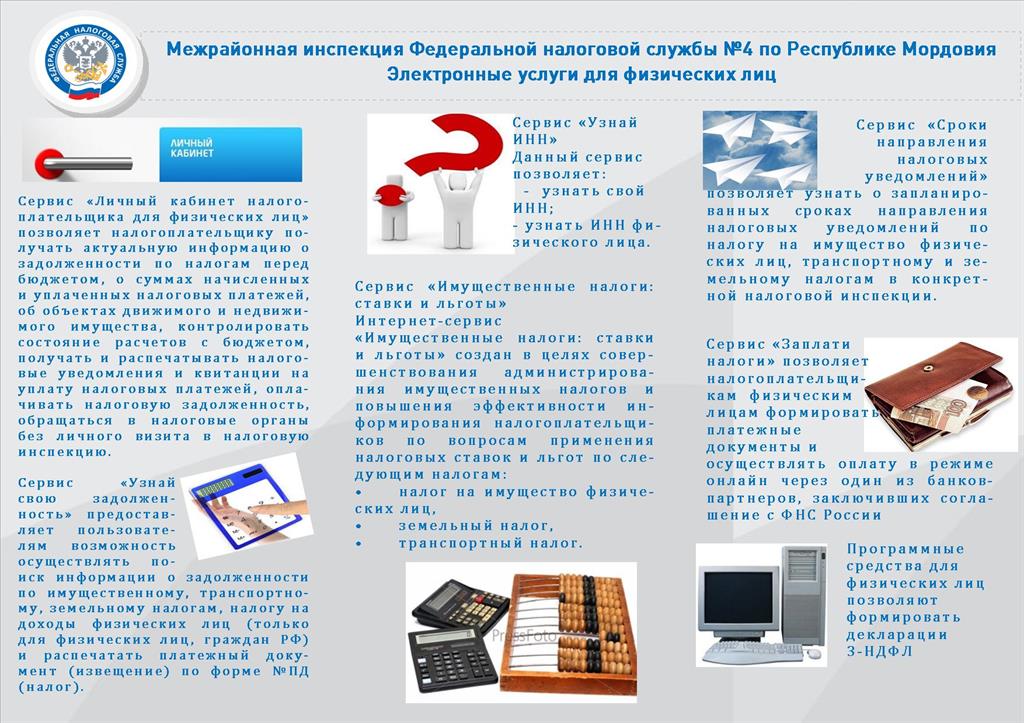 ФЕДЕРАЛЬНАЯ НАЛОГОВАЯ СЛУЖБА

Межрайонная инспекция Федеральной налоговой службы №4 по Республике Мордовия
Электронные услуги для физических лиц

ЛИЧНЫЙ КАБИНЕТ

Сервис «Личный кабинет налогоплательщика для физических лиц» позволяет налогоплательщику получать актуальную информацию о задолженности по налогам перед бюджетом, о суммах начисленных и уплаченных налоговых платежей, об объектах движимого и недвижимого имущества, контролировать состояние расчетов с бюджетом, получать и распечатывать налоговые уведомления и квитанции на уплату налоговых платежей, оплачивать налоговую задолженность, обращаться в налоговые органы без личного визита в налоговую инспекцию.

Сервис «Узнай свою задолженность» предоставляет пользователям возможность осуществлять поиск информации о задолженности по имущественному, транспортному, земельному налогам, налогу на доходы физических лиц (только для физических лиц, граждан РФ) и распечатать платежный документ (извещение) по форме №ПД (налог).

Сервис «Узнай ИНН»
Данный сервис позволяет:
 - узнать свой ИНН;
- узнать ИНН физического лица.

Сервис «Имущественные налоги: ставки и льготы»
Интернет-сервис «Имущественные налоги: ставки и льготы» создан в целях совершенствования администрирования имущественных налогов и повышения эффективности информирования налогоплательщиков по вопросам применения налоговых ставок и льгот по следующим налогам:
• налог на имущество физических лиц,
• земельный налог,
• транспортный налог.

PressFoto

Сервис «Сроки направления налоговых уведомлений» позволяет узнать о запланированных сроках направления налоговых уведомлений по налогу на имущество физических лиц, транспортному и земельному налогам в конкретной налоговой инспекции.

Сервис «Заплати налоги» позволяет налогоплательщикам физическим лицам формировать платежные документы и осуществлять оплату в режиме онлайн через один из банков-партнеров, заключивших соглашение с ФНС России

Программные средства для физических лиц позволяют формировать декларации 3-НДФЛ