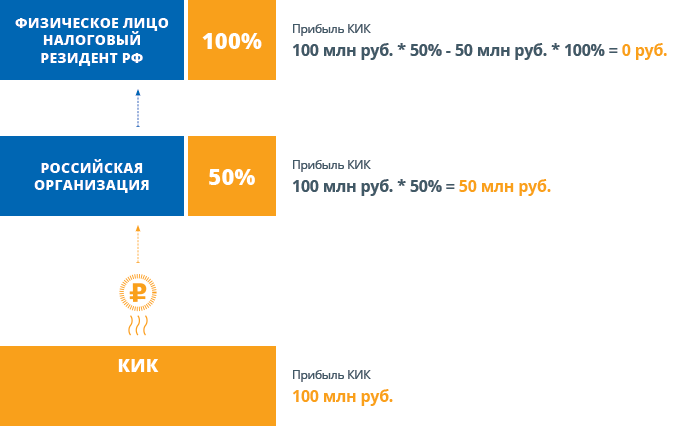 ФИЗИЧЕСКОЕ ЛИЦО НАЛОГОВЫЙ РЕЗИДЕНТ РФ

100%

Прибыль КИК
100 млн руб. * 50% - 50 млн руб. * 100% = 0 руб.

РОССИЙСКАЯ ОРГАНИЗАЦИЯ

50%

Прибыль КИК
100 млн руб. * 50% = 50 млн руб.

₽

КИК

Прибыль КИК
100 млн руб.